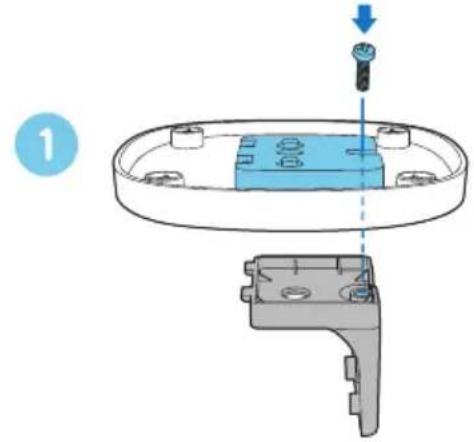 1