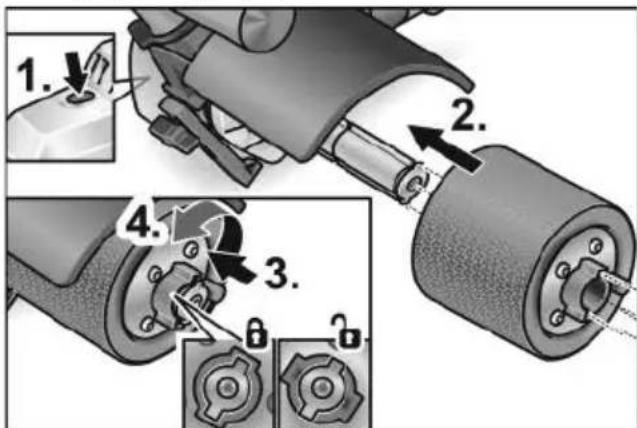 1.

2.

4.

3.