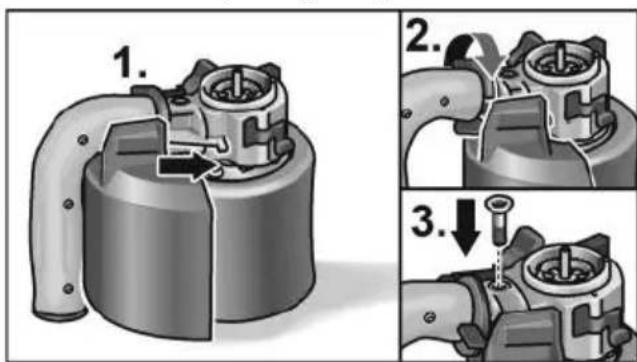 1.

2.

3.