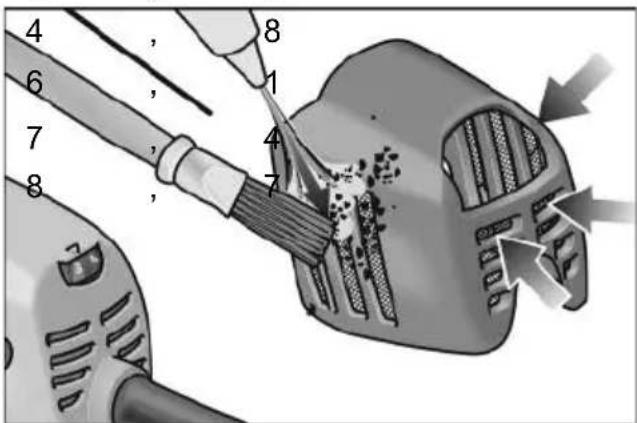 4 , 8
6 , 1
7 , 4
8 , 7