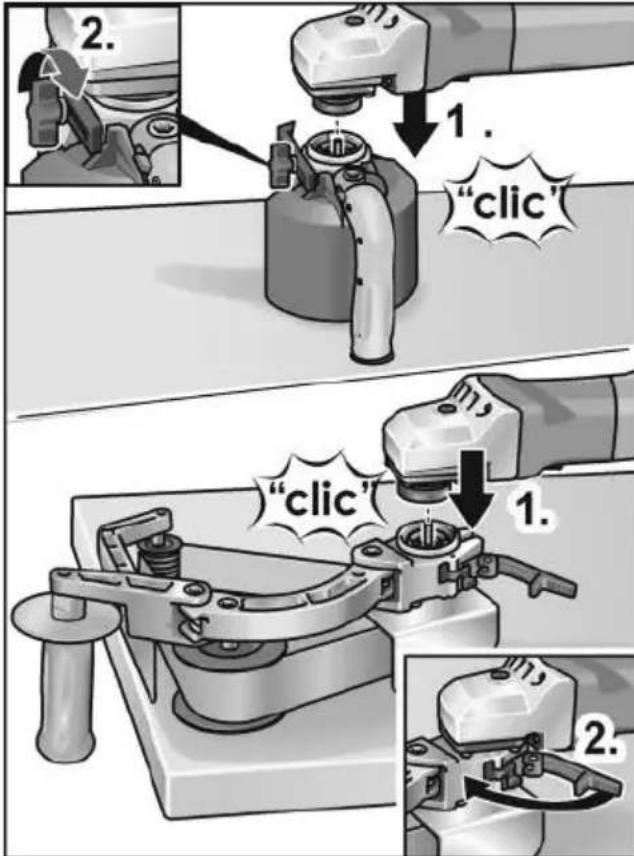 2.

1.

"clic"

"clic"

1.

2.