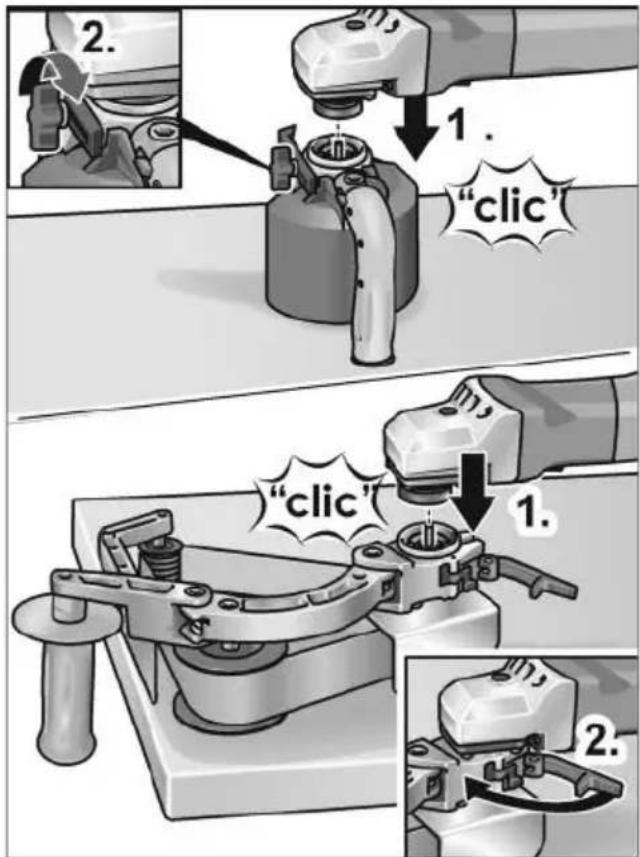 2.

1.

"clic"

"clic"

1.

2.