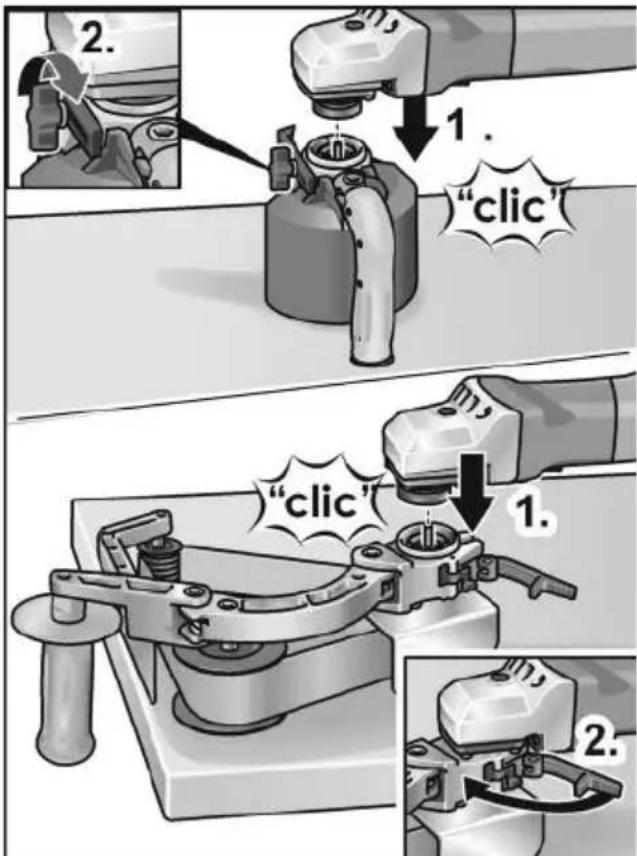 2.

1.

"clic"

"clic"

1.

2.