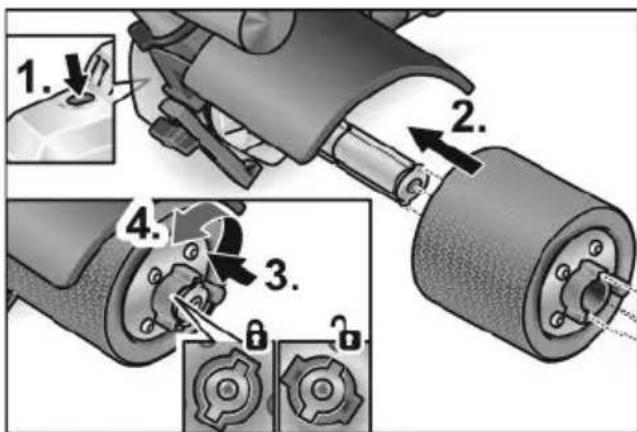 1.
2.
4.
3.