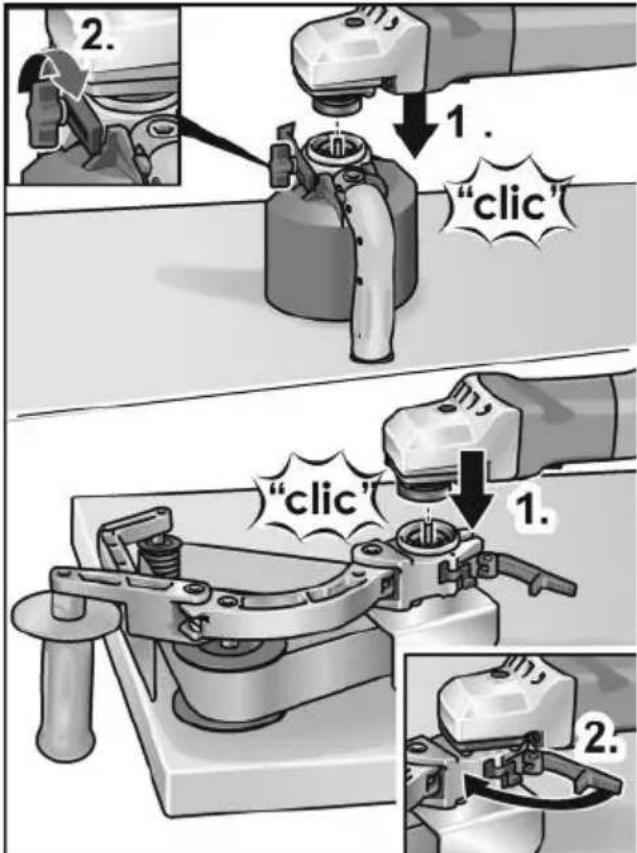 2.

1.

"clic"

"clic"

1.

2.