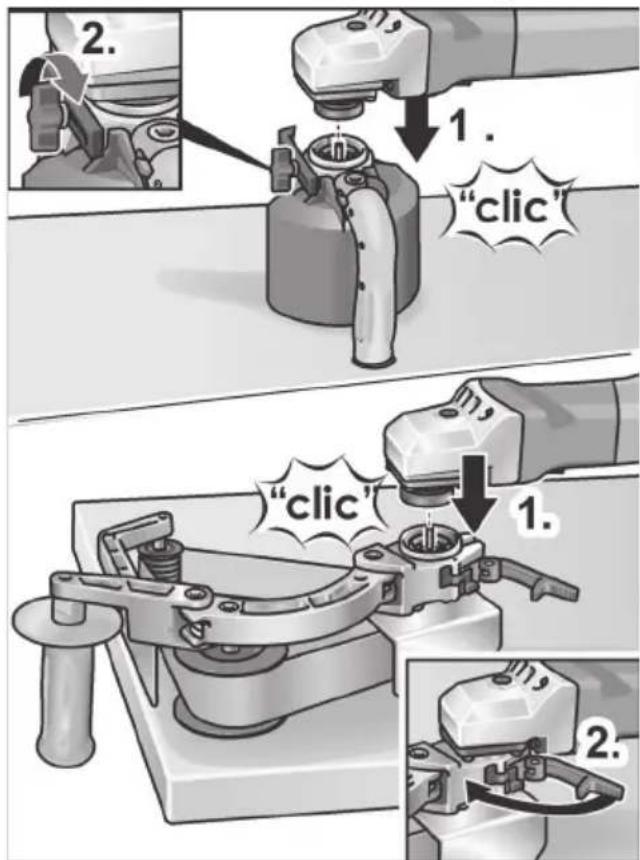 2.

1.

"clic"

"clic"

1.

2.