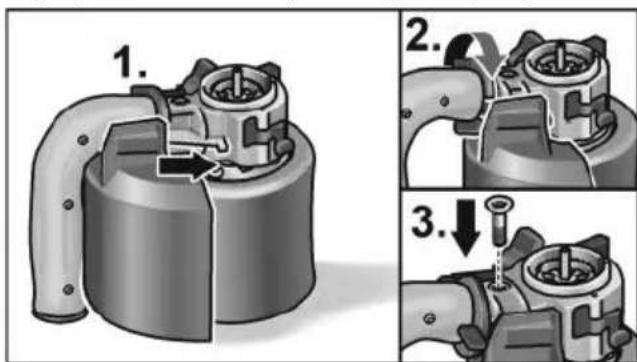 1.

2.

3.