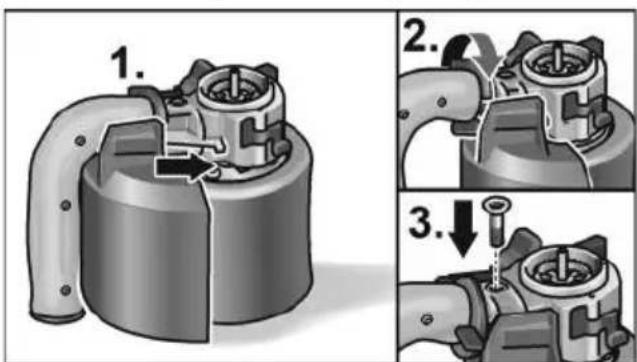 1.

2.

3.