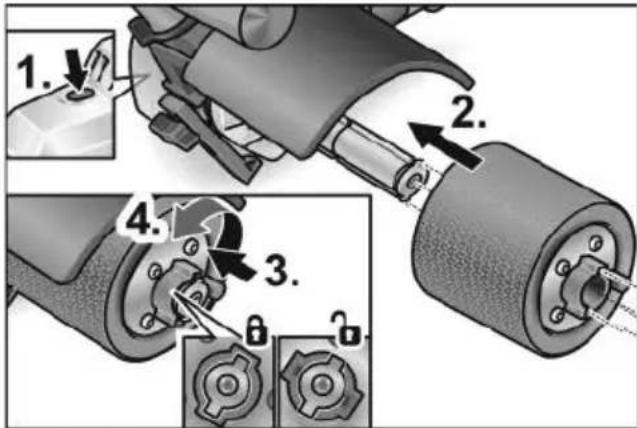 1.
2.
4.
3.