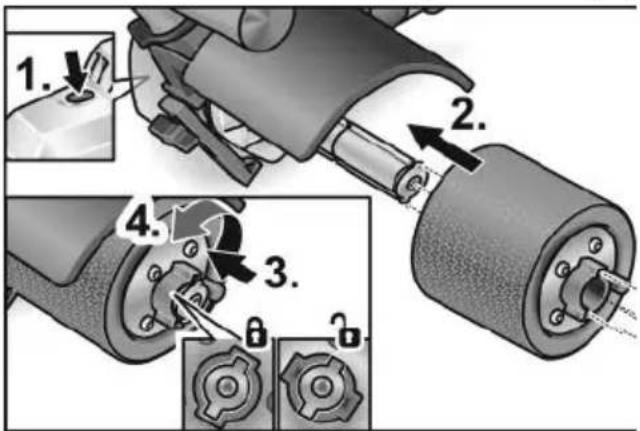 1.
2.
4.
3.