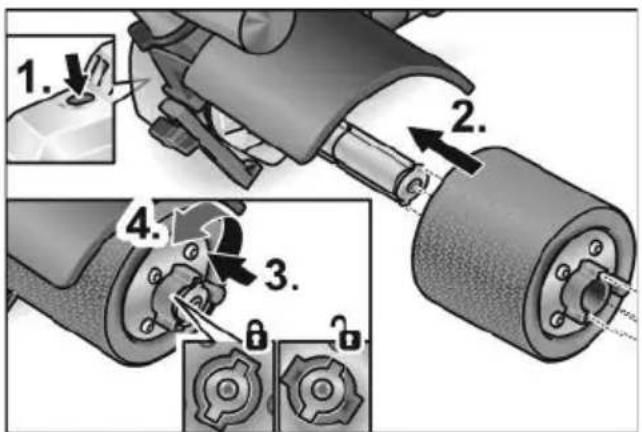 1.
2.
4.
3.