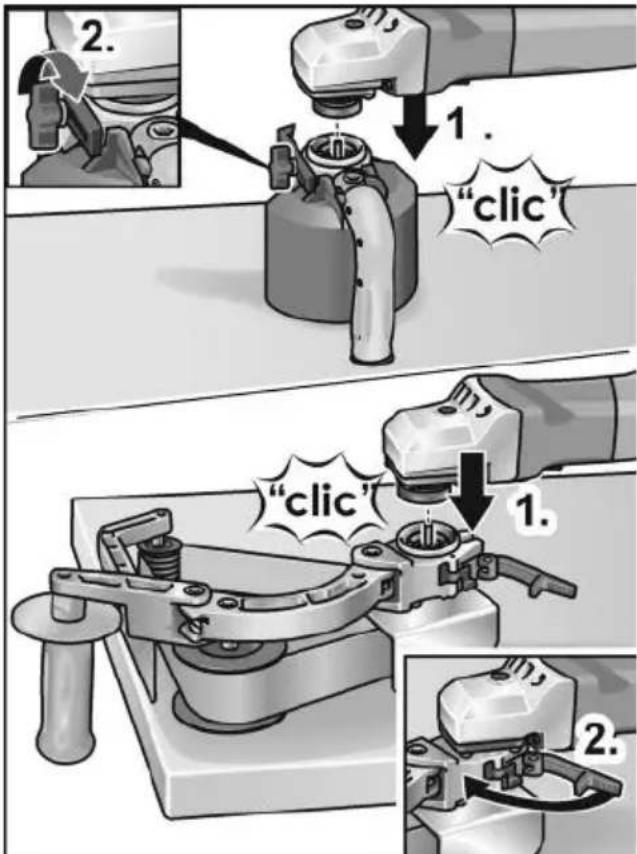 2.

1.

"clic"

"clic"

1.

2.