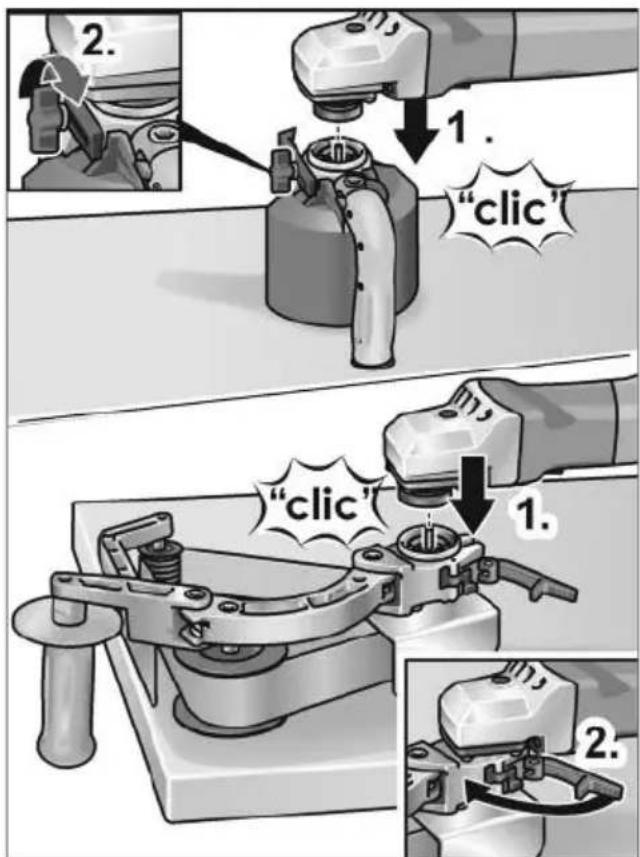 2.

1.

"clic"

"clic"

1.

2.