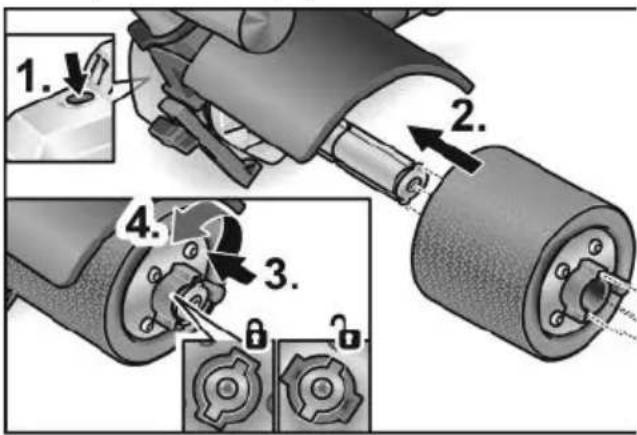 1.
2.
4.
3.