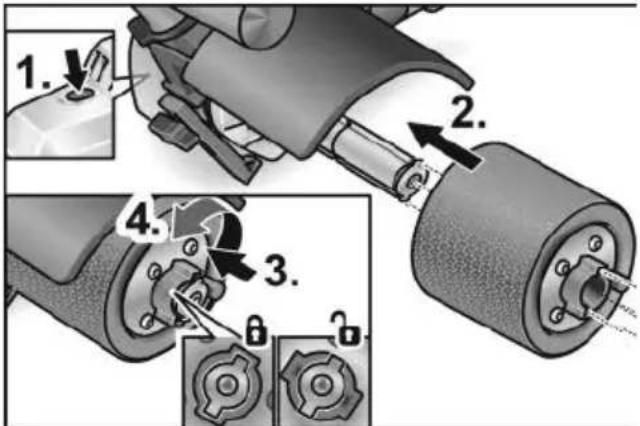 1.
2.
4.
3.