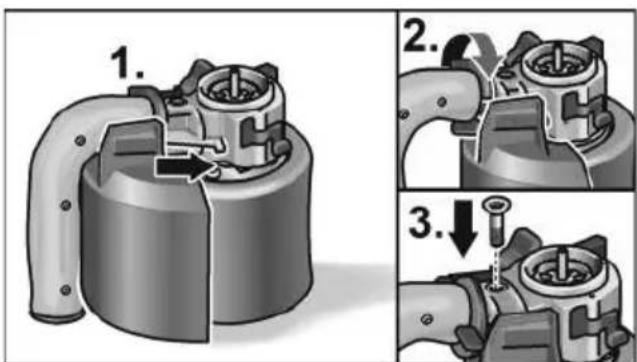 1.

2.

3.