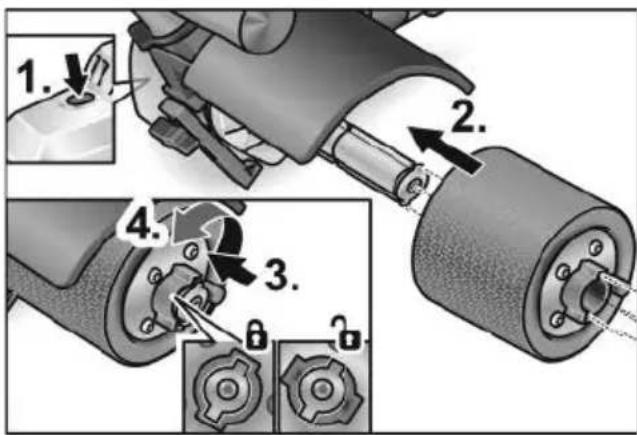 1.

2.

4.

3.