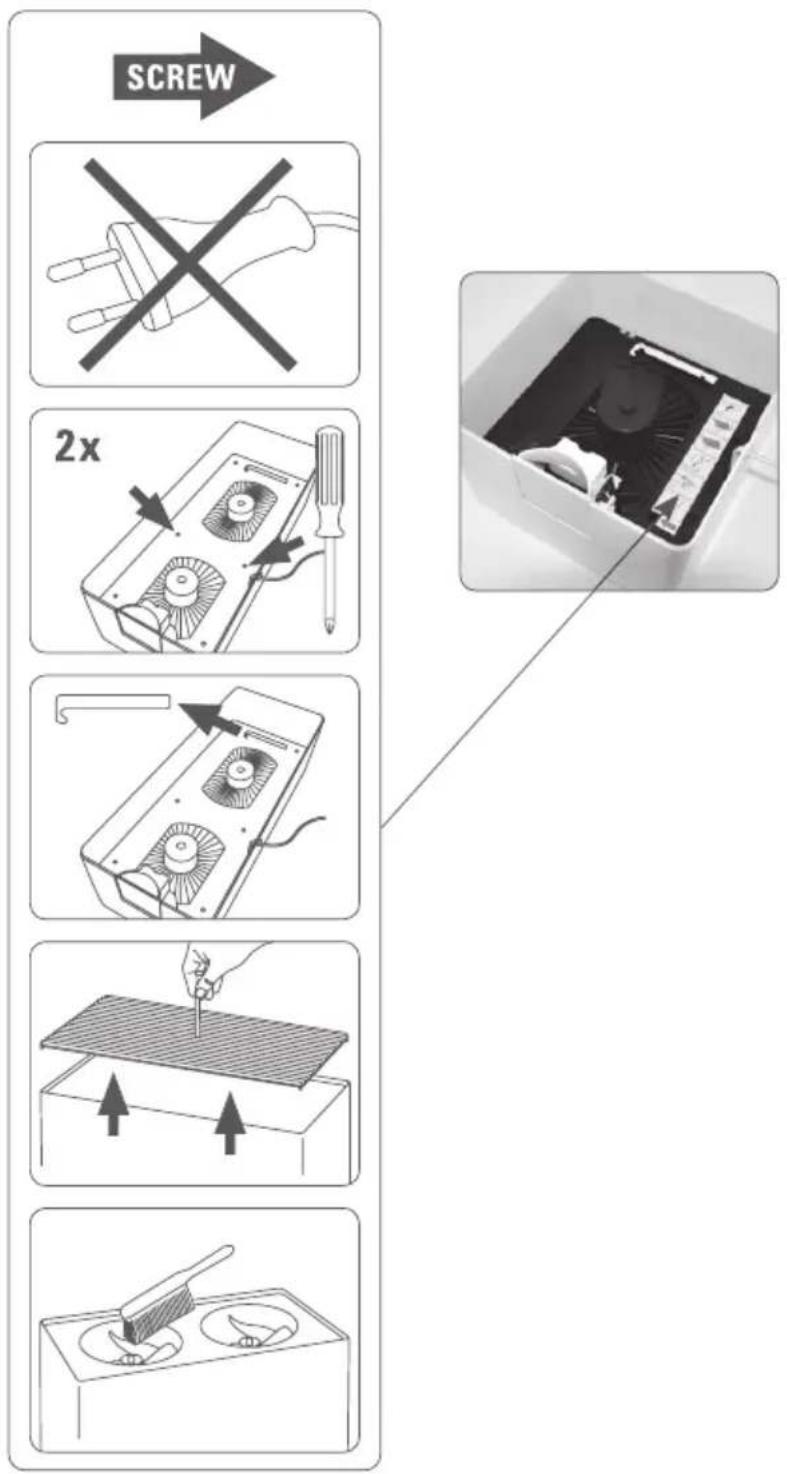 SCREW

2x