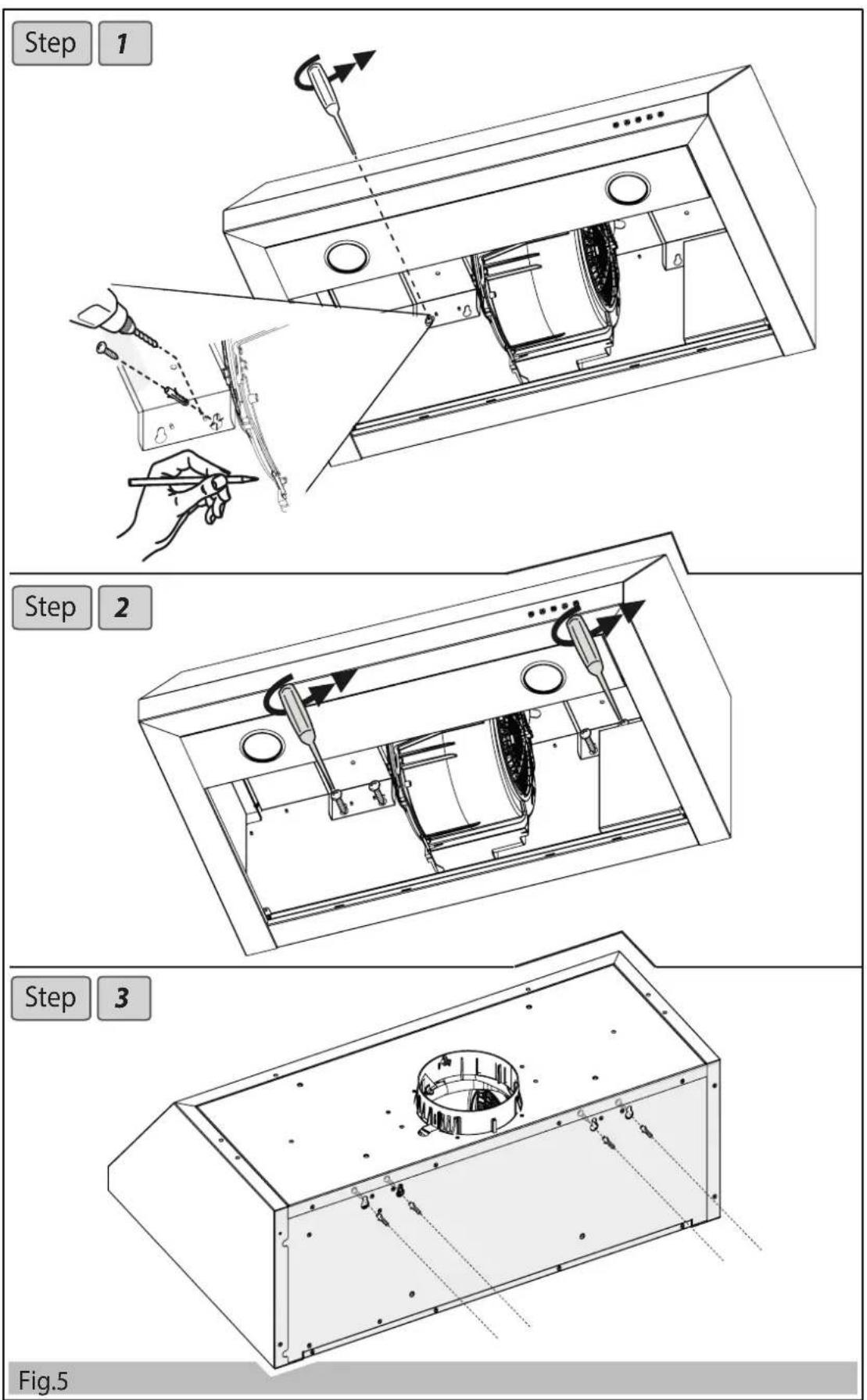 Step 1

Step 2

Step 3

Fig.5