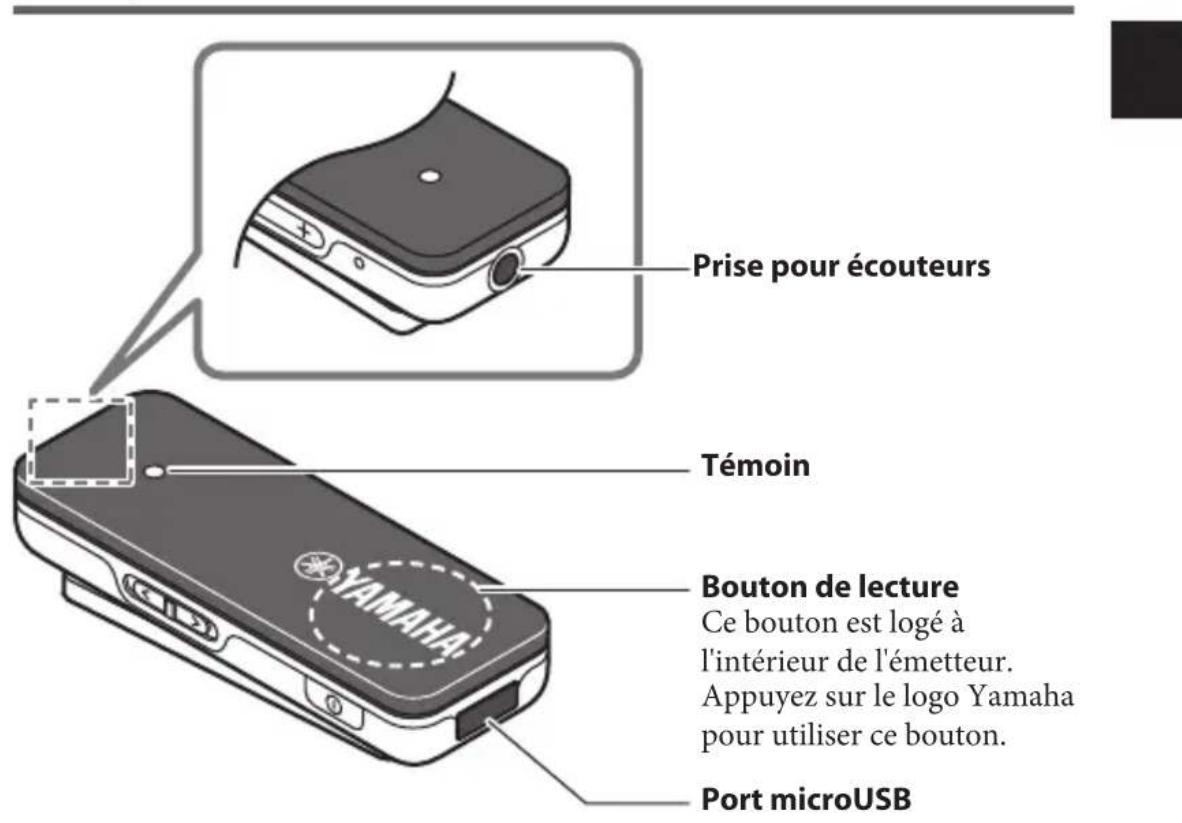 Prise pour écouteurs

Témoin

YAMAHA

Bouton de lecture
Ce bouton est logé à l'intérieur de l'émetteur. Appuyez sur le logo Yamaha pour utiliser ce bouton.

Port microUSB