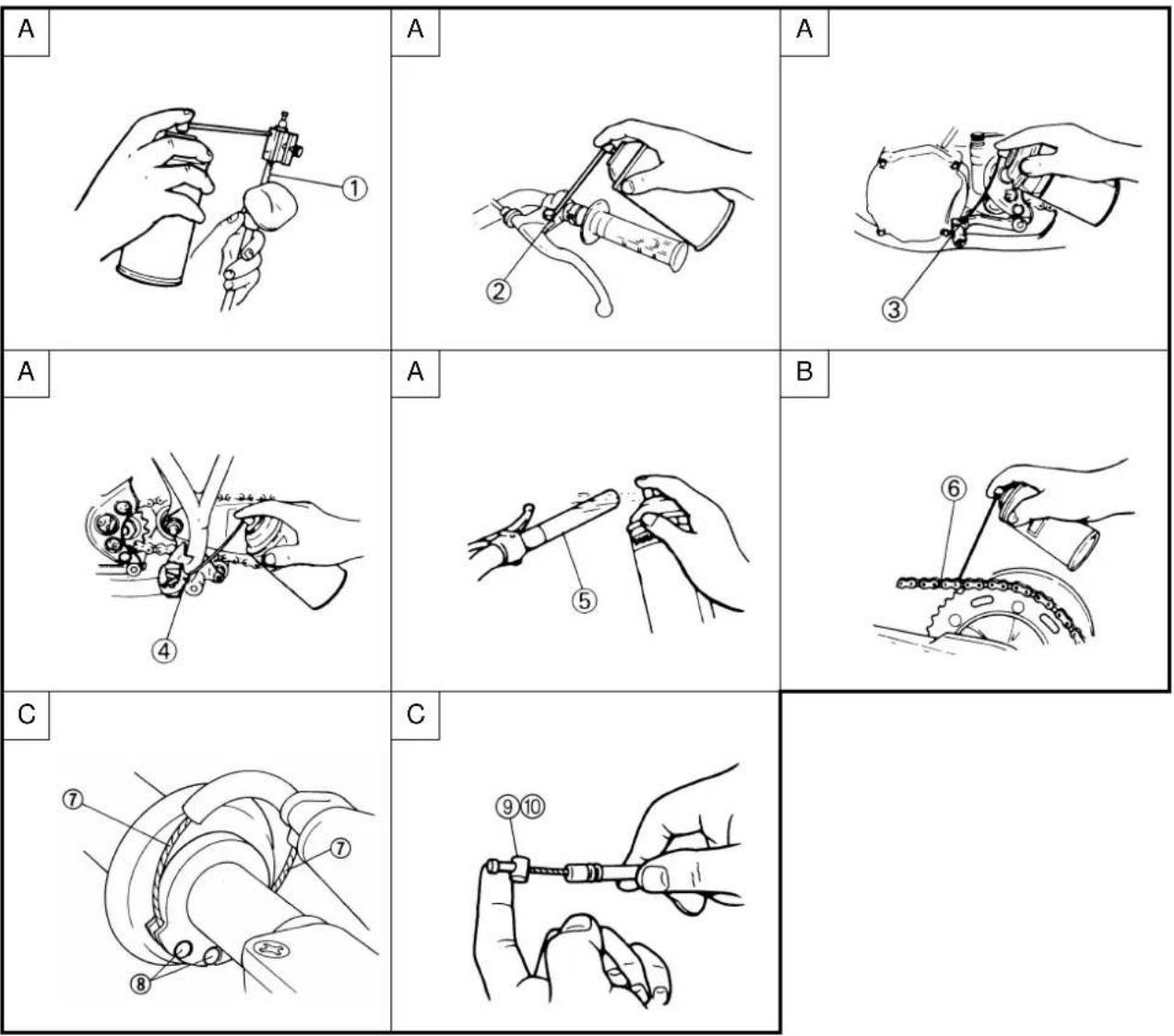 A

①

A

②

A

③

A

④

A

⑤

B

⑥

C

⑦

⑦

⑧

C

⑨⑩