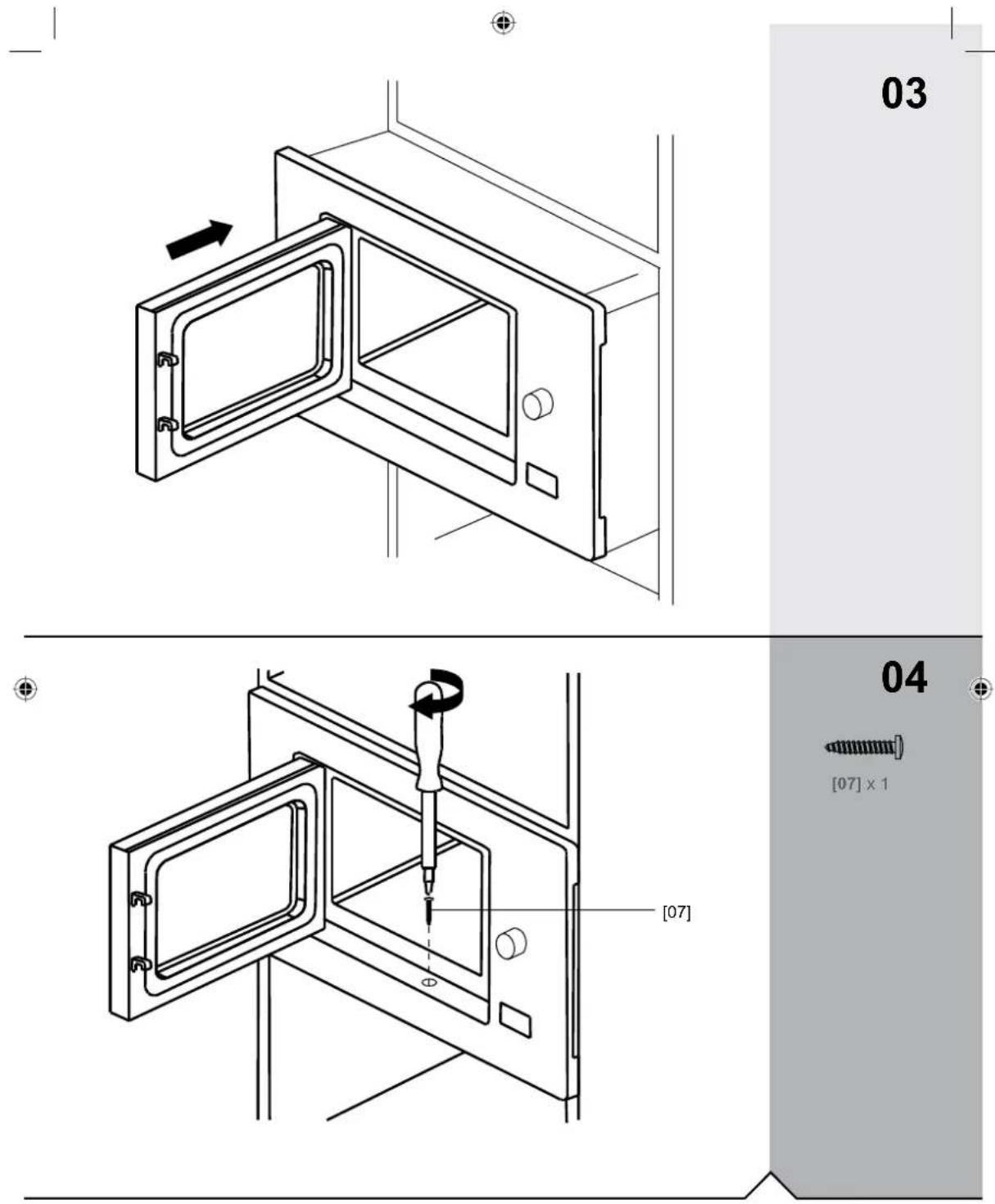 03

04

[07] x 1

[07]