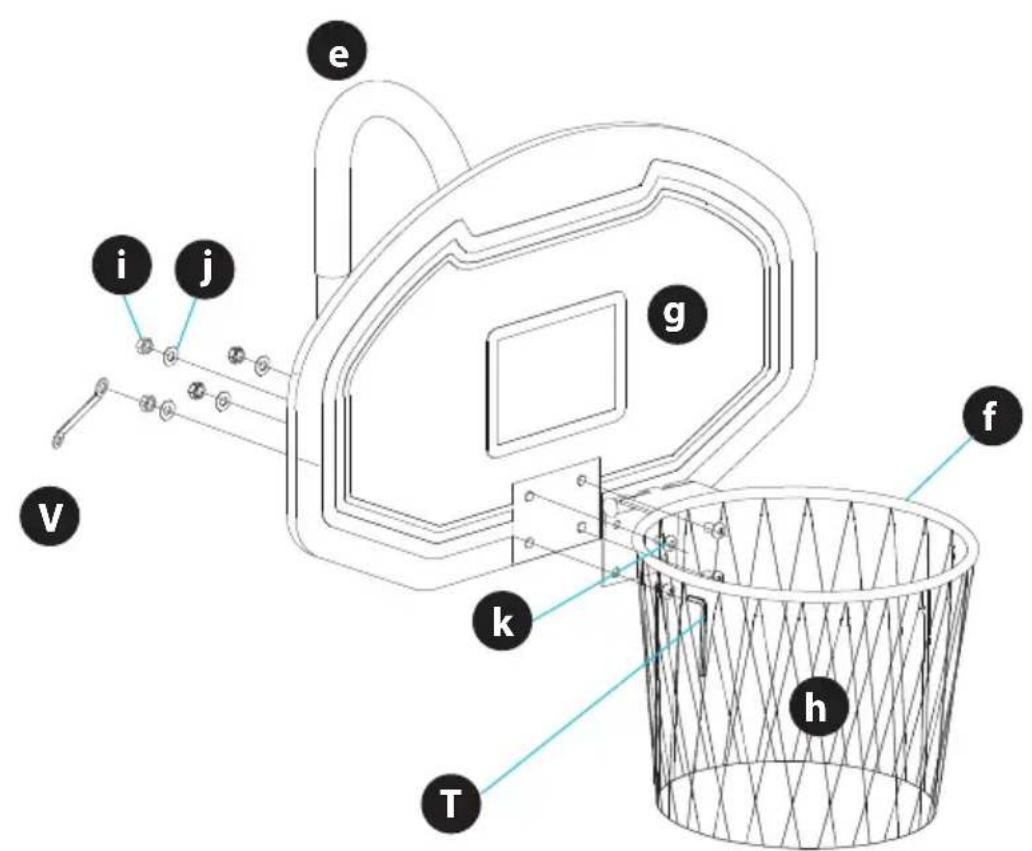 e
i
j
g
f
V
k
h
T