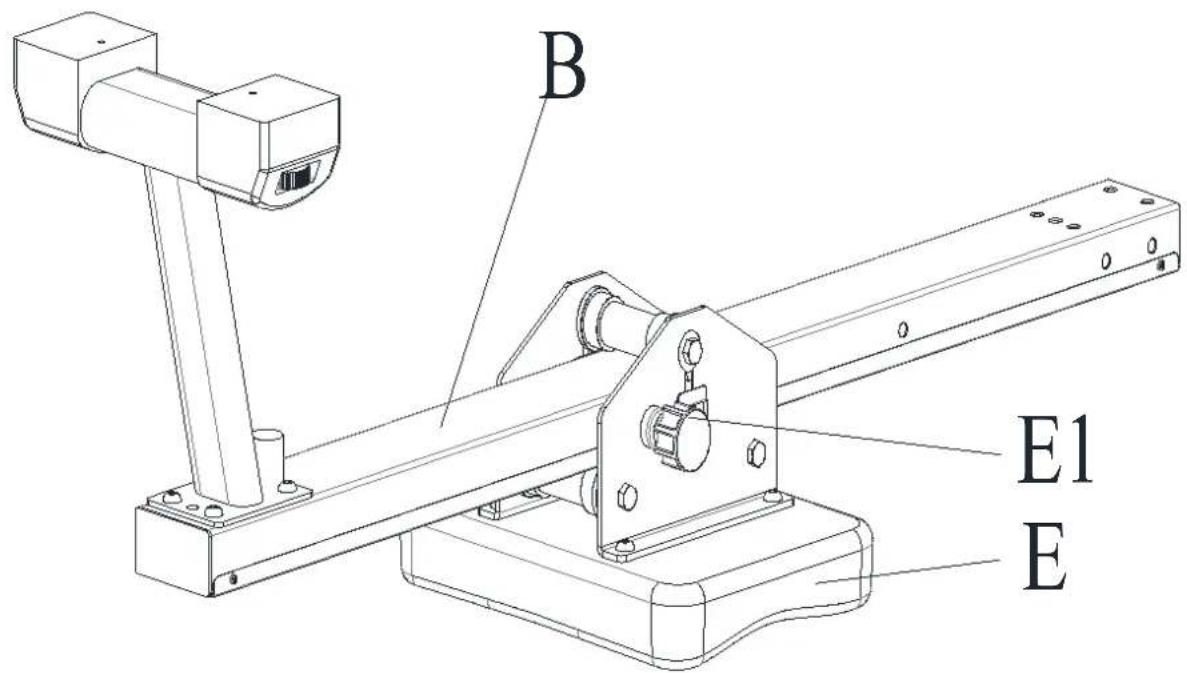 B
E1
E