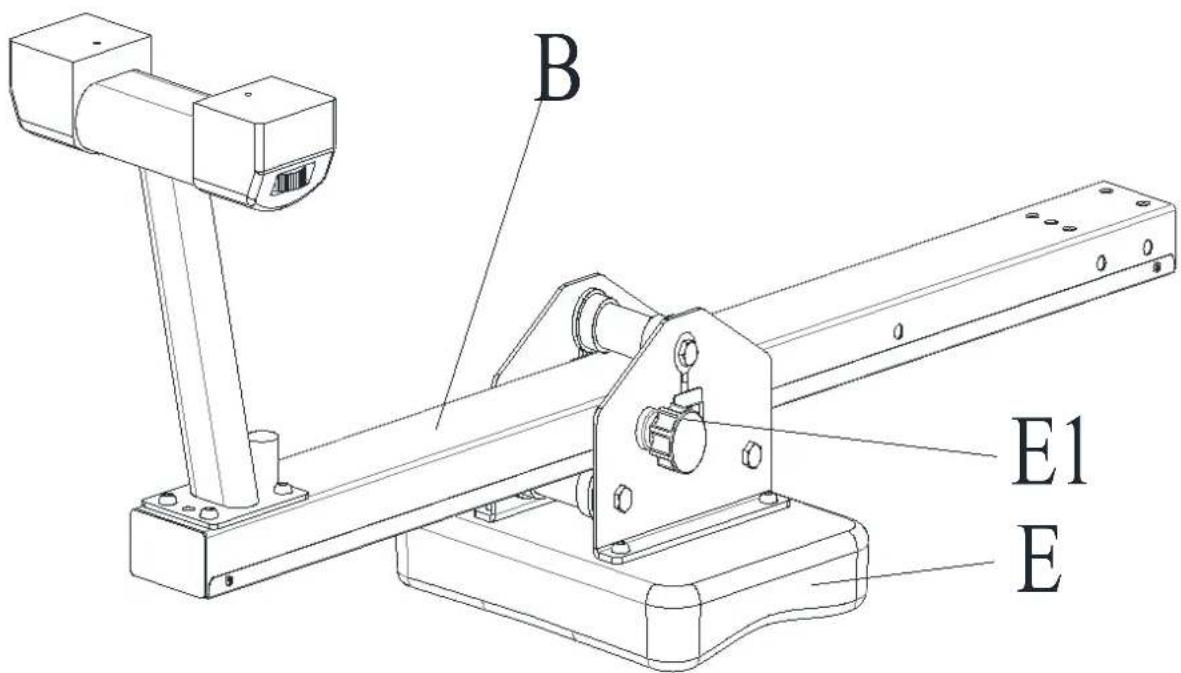 B
E1
E