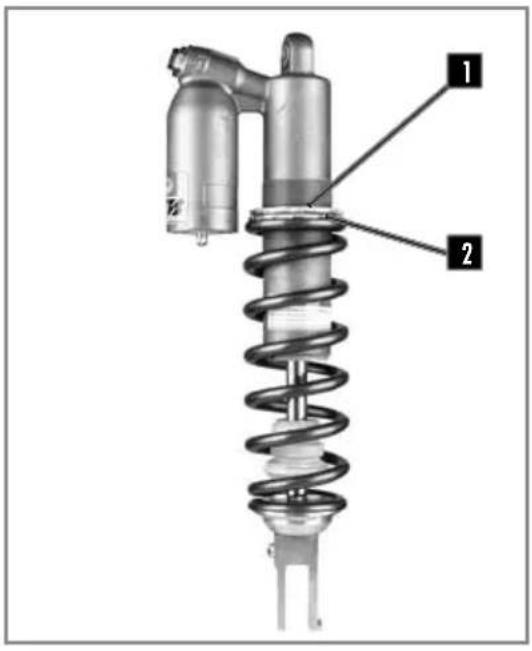 1
2