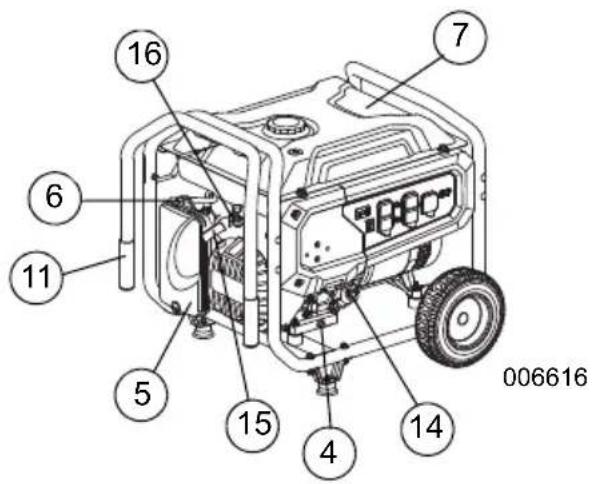 16
7
6
11
5
15
4
14
006616