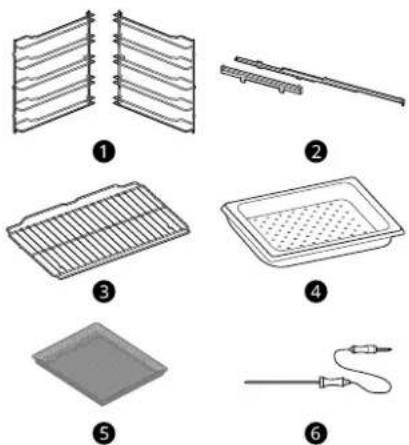 1

2

3

4

5

6