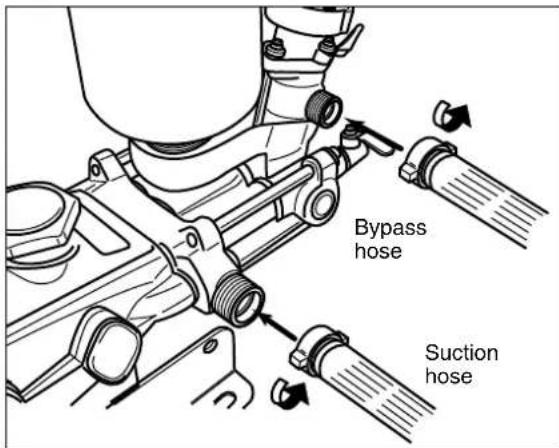 Bypass hose

Suction hose