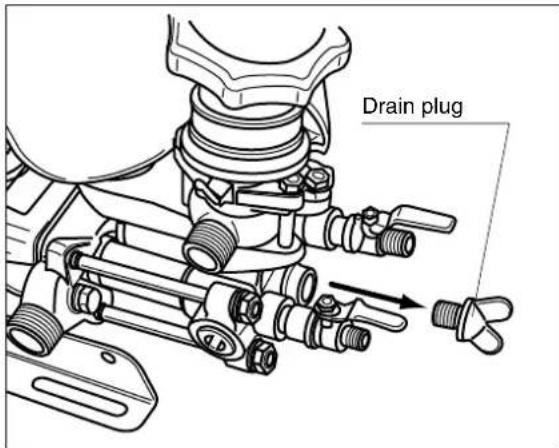 Drain plug