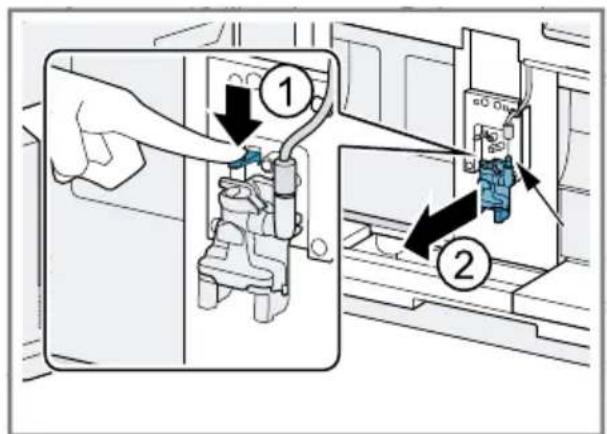 1

2