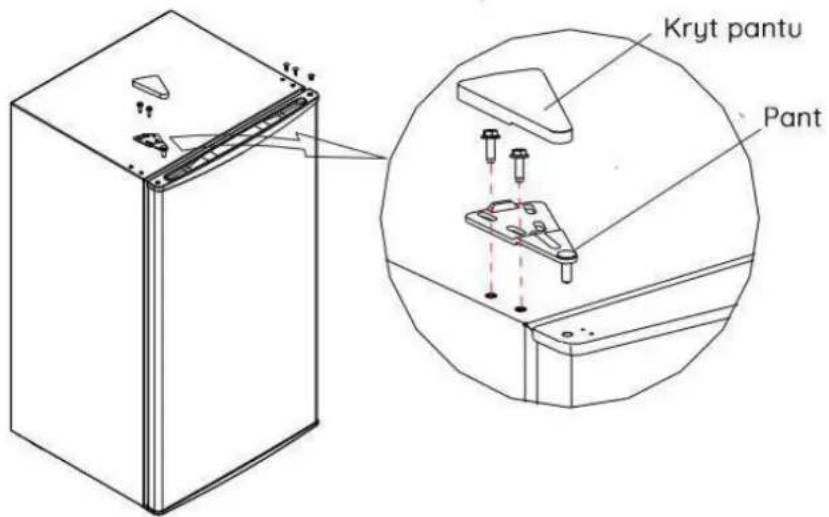 Kryt pantu

Pant