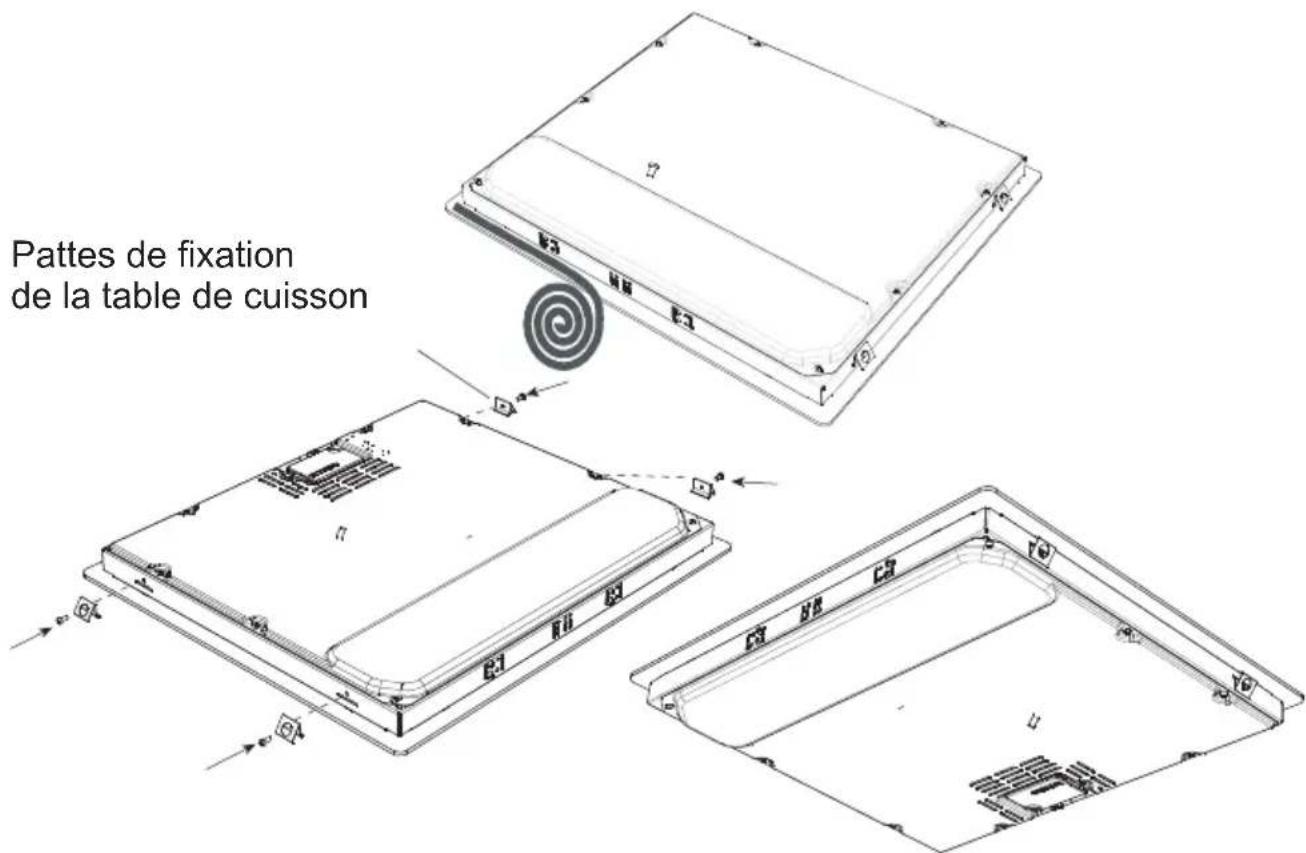 Pattes de fixation
de la table de cuisson