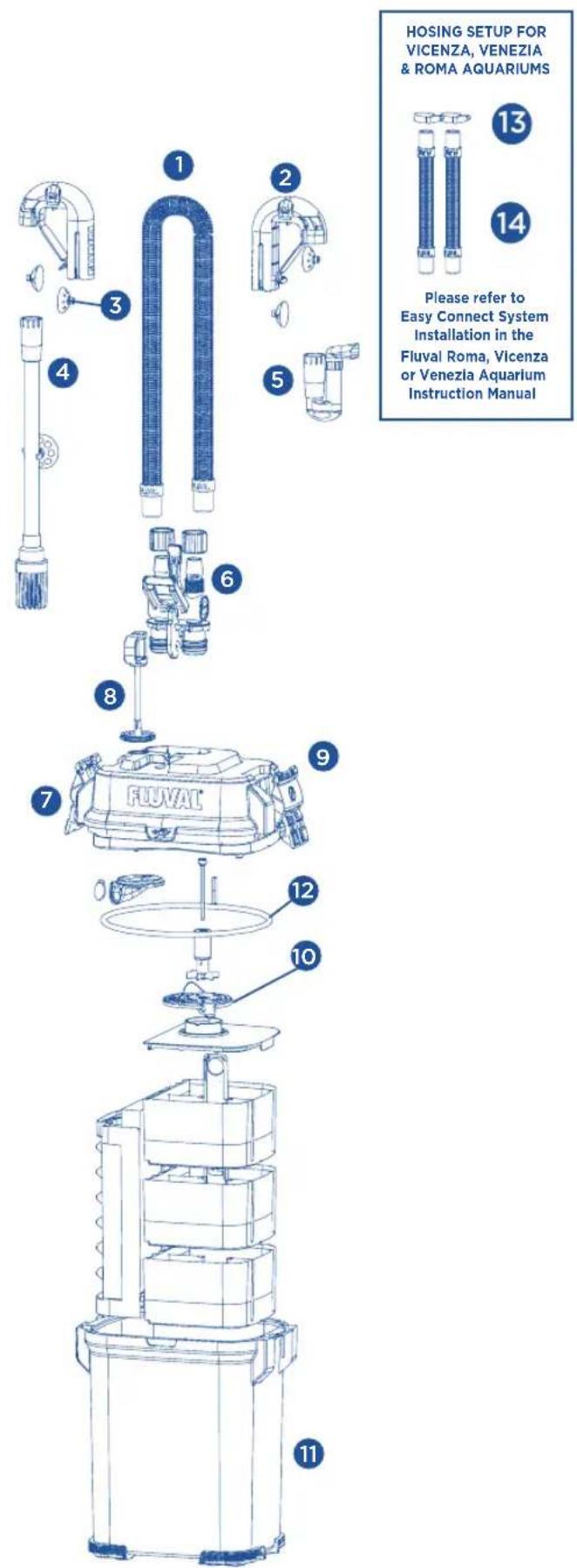 HOSING SETUP FOR VICENZA, VENEZIA & ROMA AQUARIUMS

13

14

Please refer to Easy Connect System Installation in the Fluval Roma, Vicenza or Venezia Aquarium Instruction Manual

1

2

3

4

5

6

8

9

7

FLUVAL

12

10

11