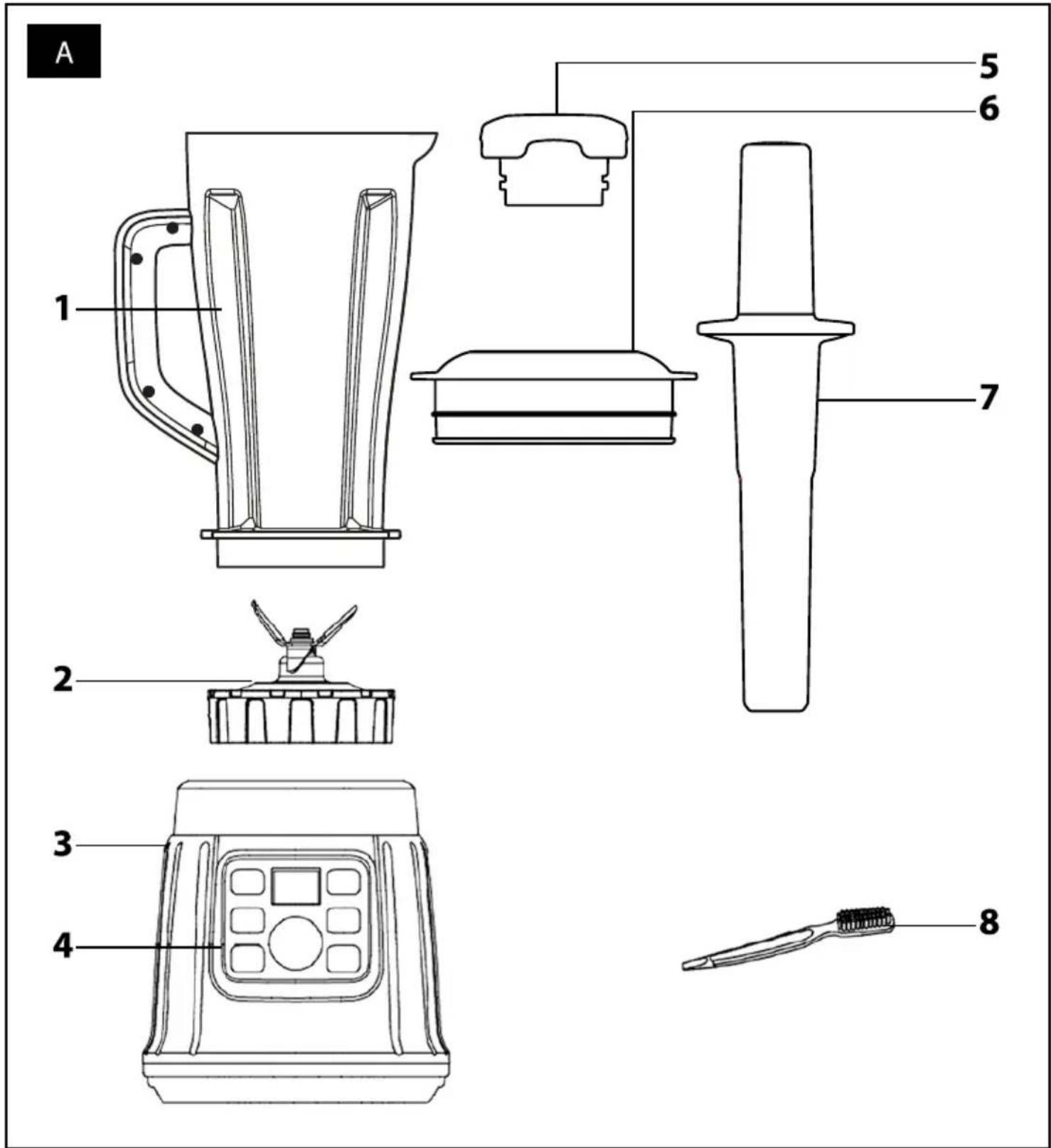 A

5

6

1

7

2

3

4

8