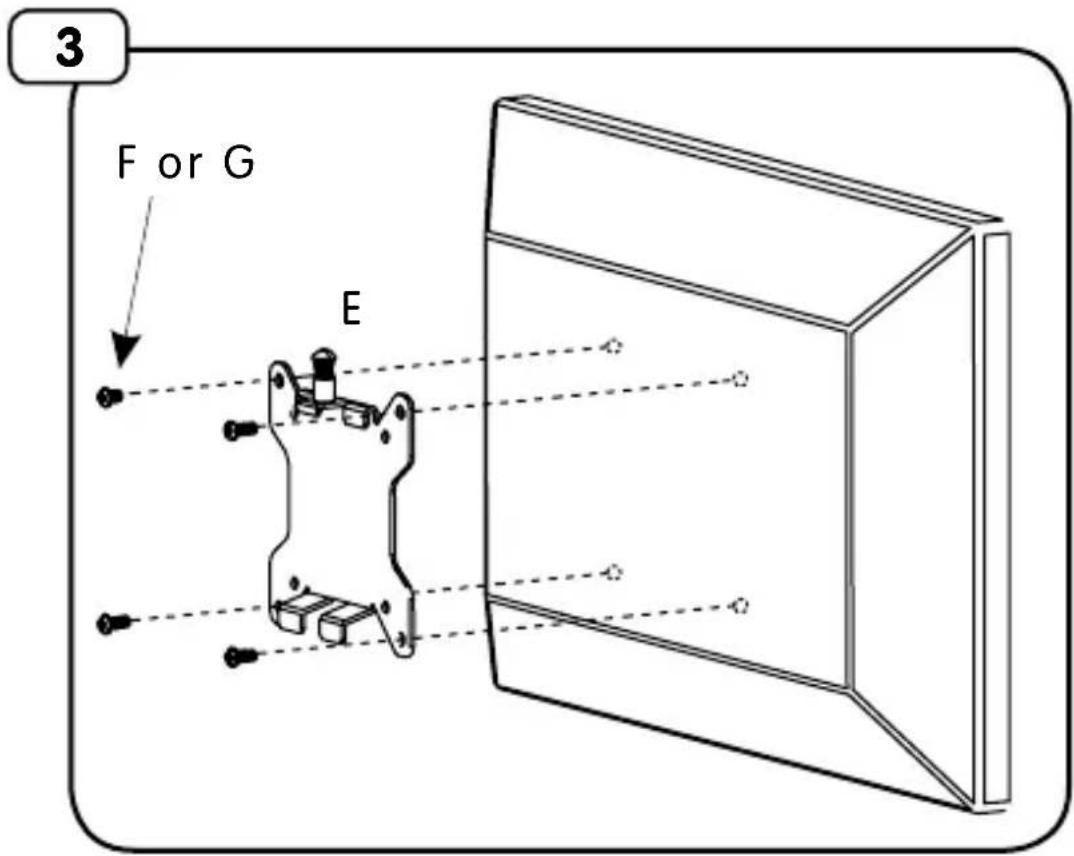 3

F or G

E