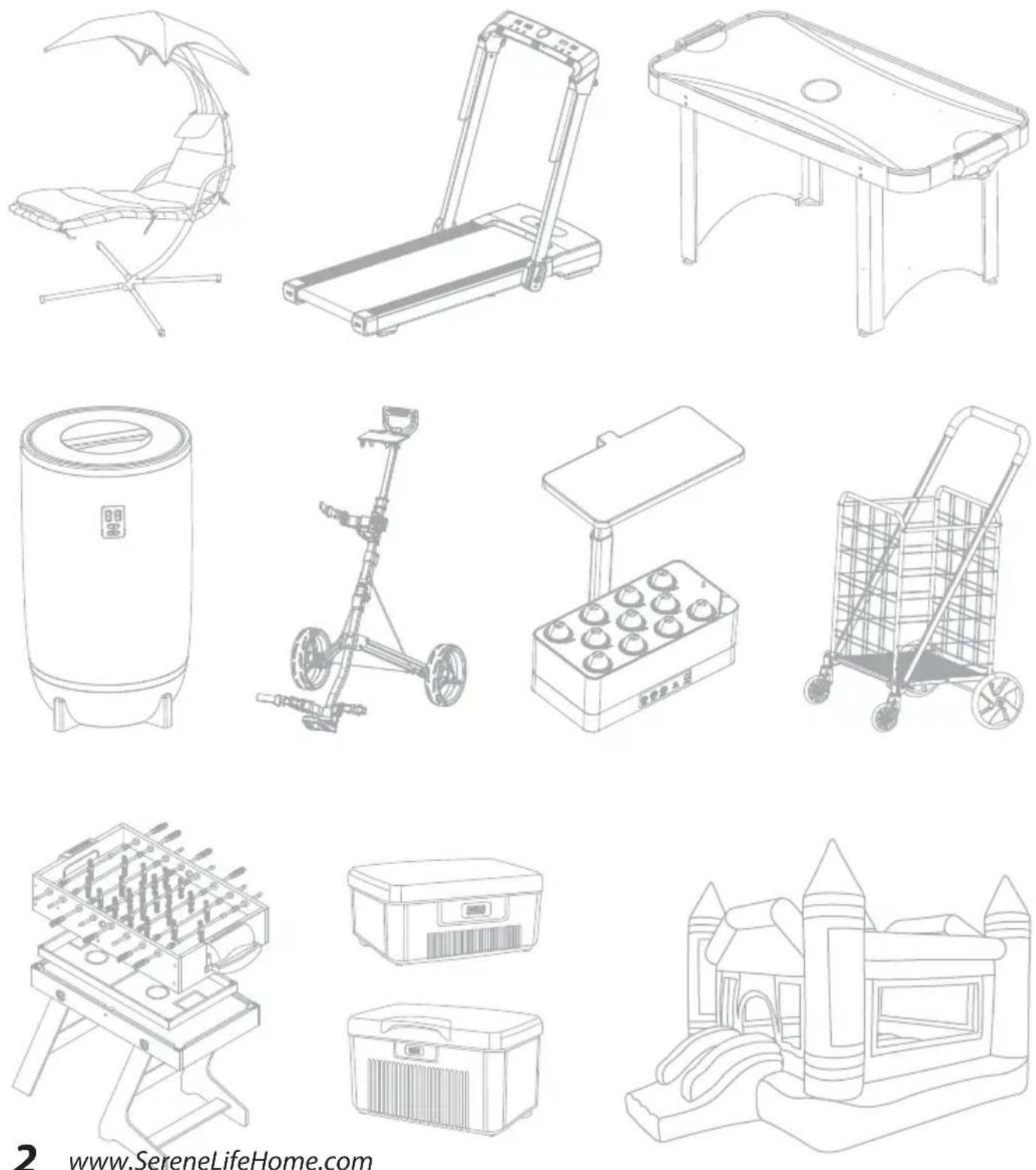 2 www.SereneLifeHome.com