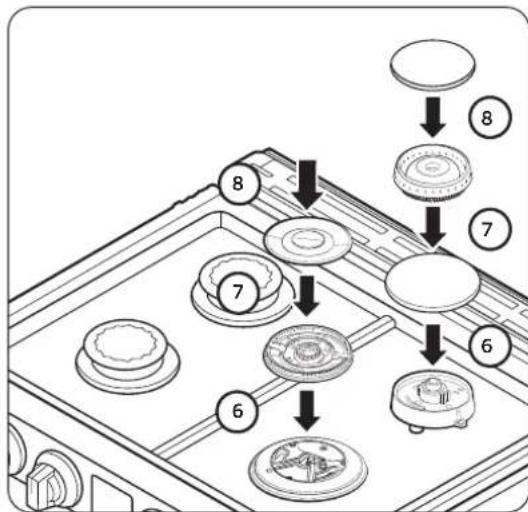 8
8
7
7
6
6