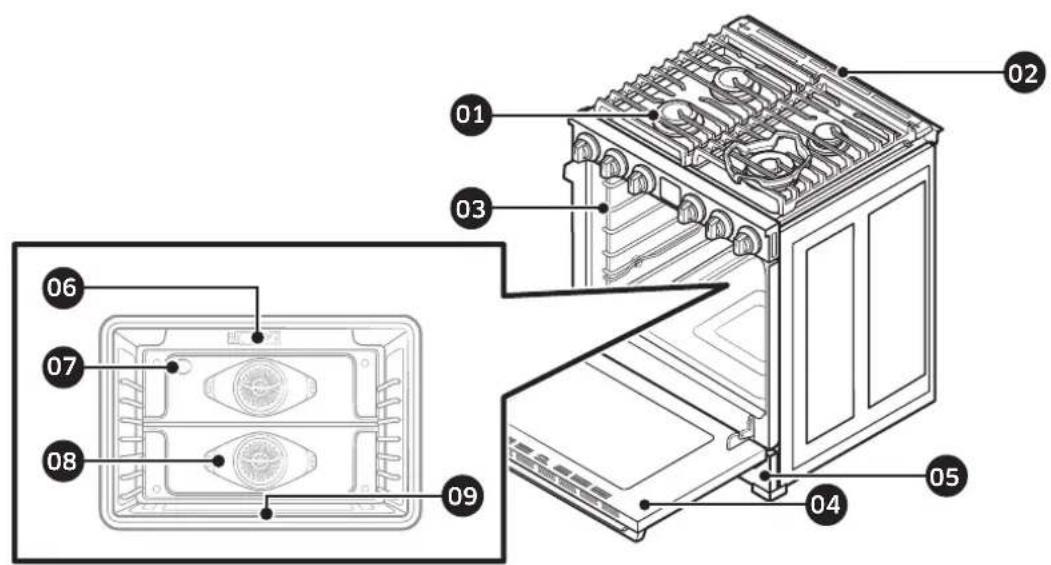 01
02
03
06
07
08
09
05
04