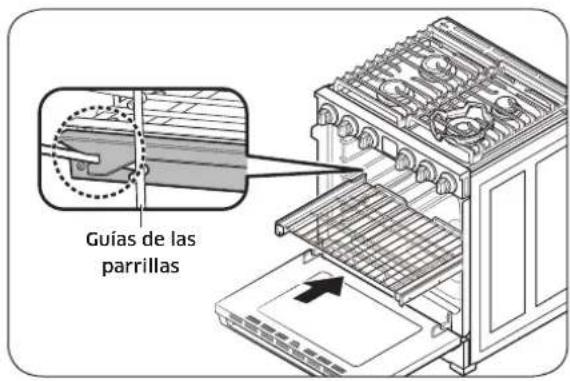 Guías de las parrillas