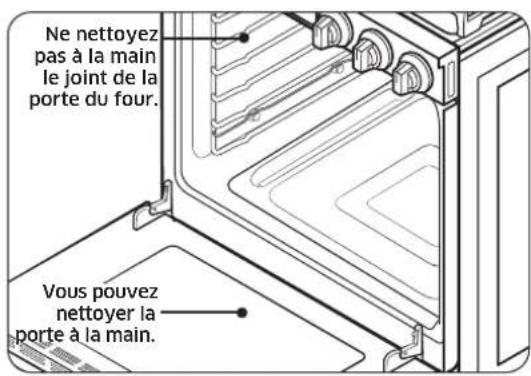 Ne nettoyez pas à la main le joint de la porte du four.

Vous pouvez nettoyer la porte à la main.