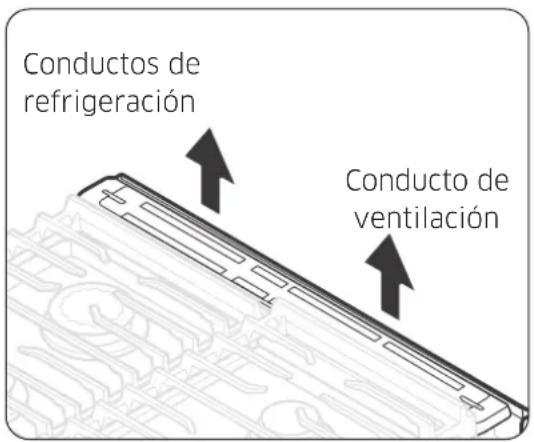 Conductos de refrigeración

Conducto de ventilación