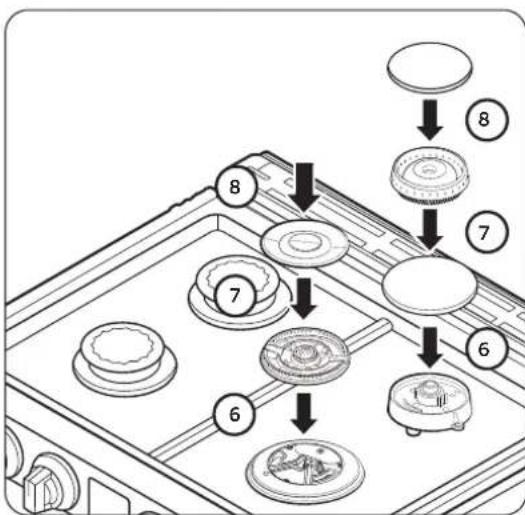 8
8
7
7
6
6