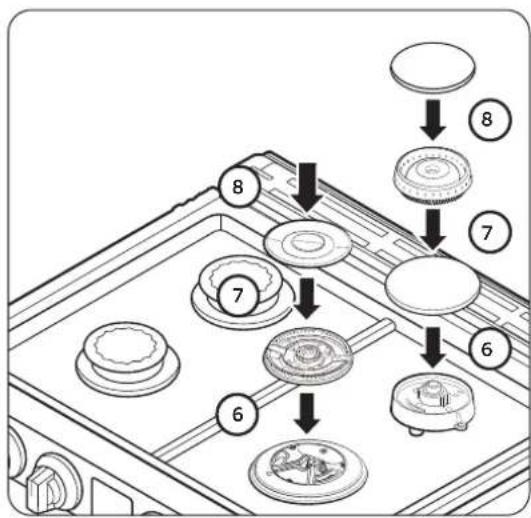 8
8
7
7
6
6