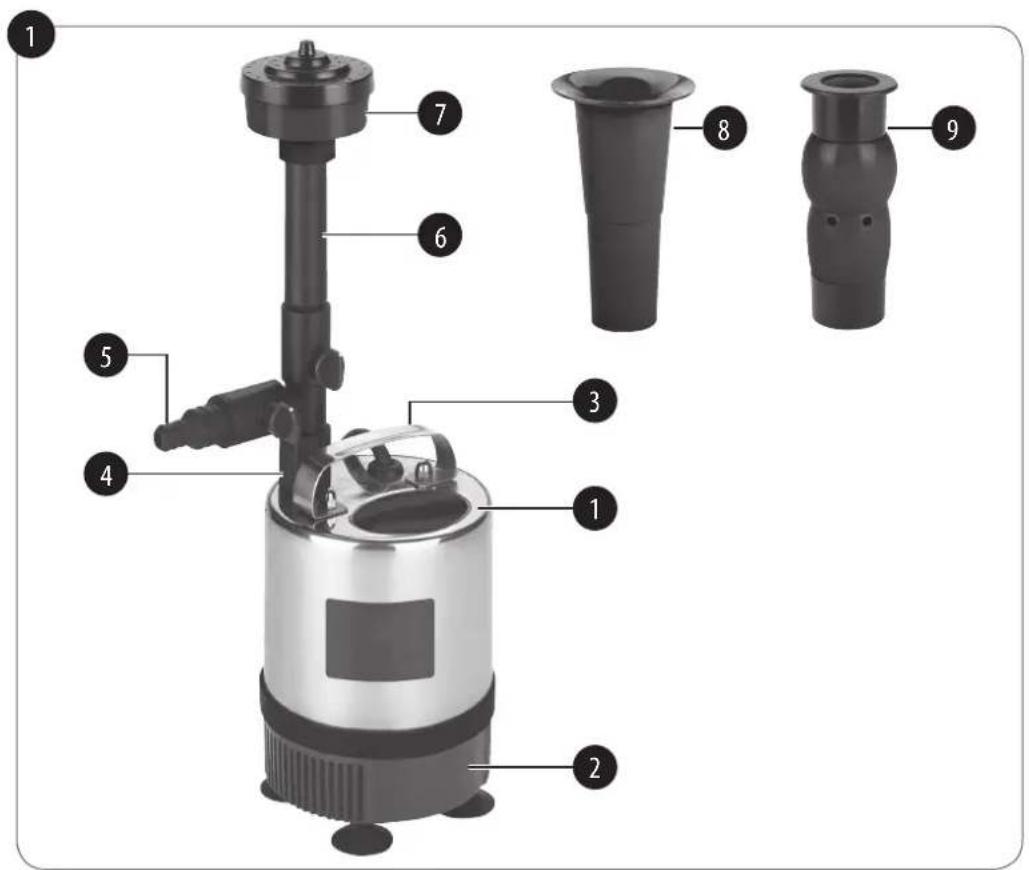 1
7
8
9
6
5
3
4
1
2