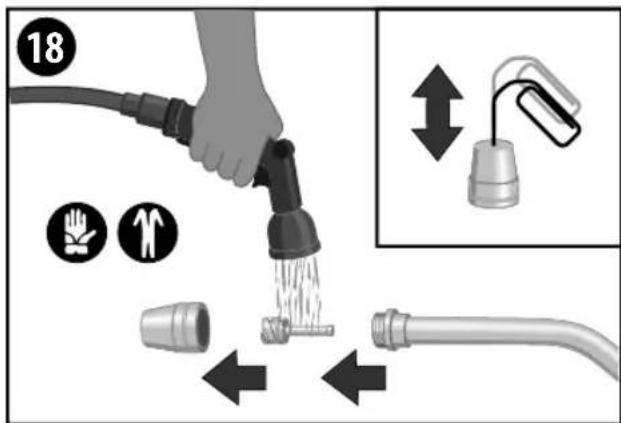 18